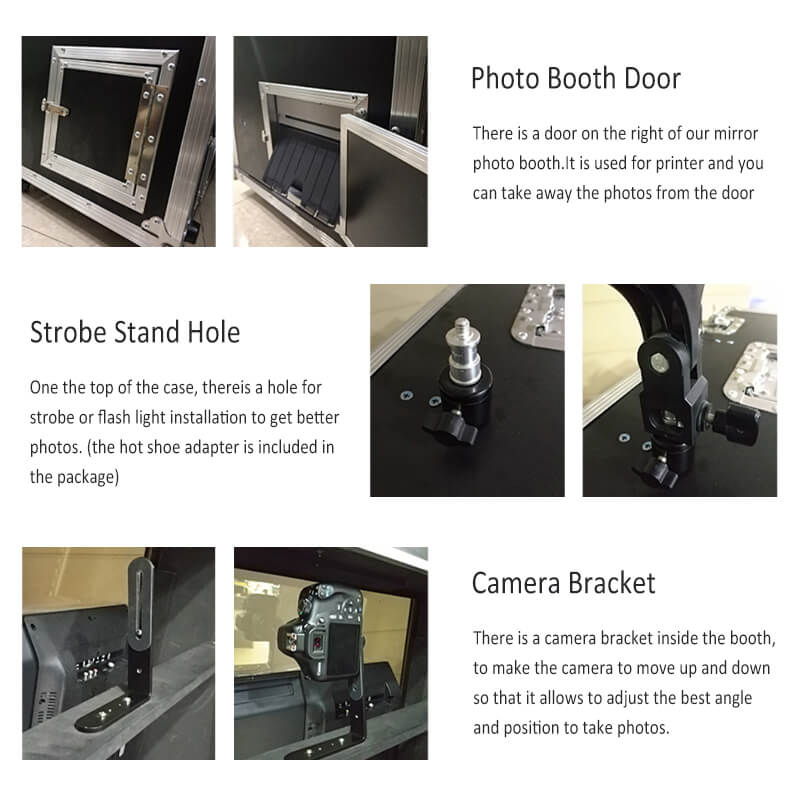 Photo Booth Door

There is a door on the right of our mirror photo booth.It is used for printer and you can take away the photos from the door

Strobe Stand Hole

One the top of the case, thereis a hole for strobe or flash light installation to get better photos. (the hot shoe adapter is included in the package)

Camera Bracket

There is a camera bracket inside the booth, to make the camera to move up and down so that it allows to adjust the best angle and position to take photos.