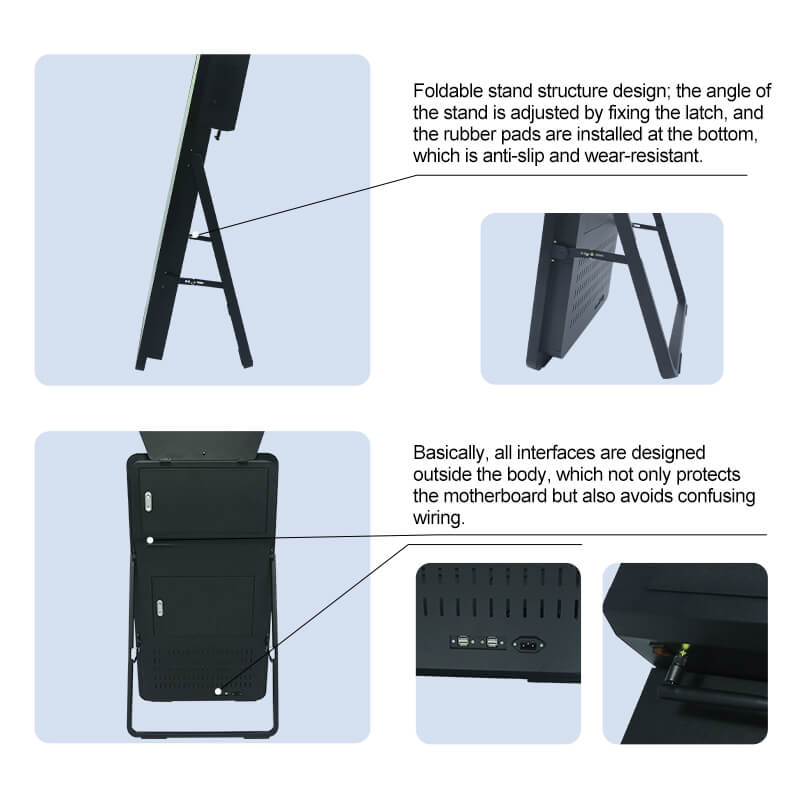 Foldable stand structure design; the angle of the stand is adjusted by fixing the latch, and the rubber pads are installed at the bottom, which is anti-slip and wear-resistant.

Basically, all interfaces are designed outside the body, which not only protects the motherboard but also avoids confusing wiring.